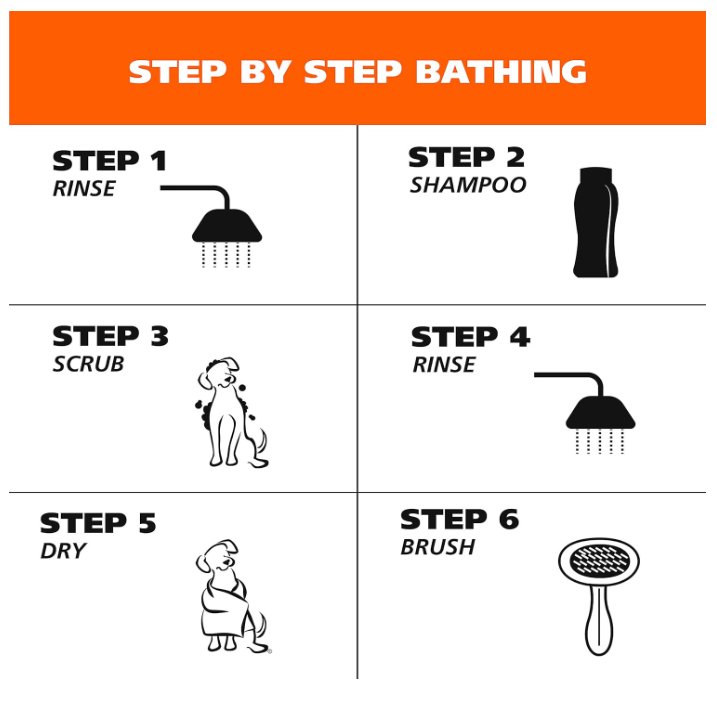 STEP BY STEP BATHING

STEP 1
RINSE

STEP 2
SHAMPOO

STEP 3
SCRUB

STEP 4
RINSE

STEP 5
DRY

STEP 6
BRUSH