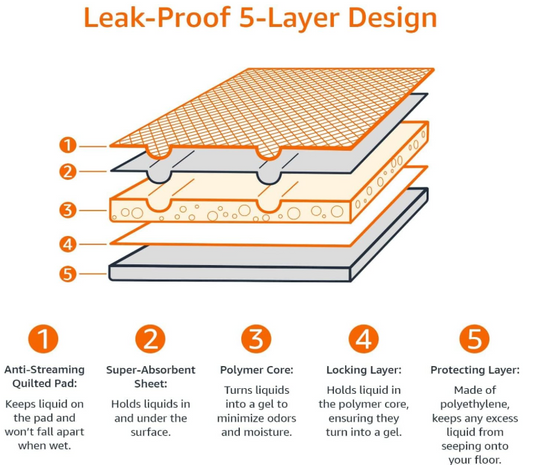 Leak-Proof 5-Layer Design

1
2
3
4
5

1
Anti-Streaming Quilted Pad:
Keeps liquid on the pad and won't fall apart when wet.

2
Super-Absorbent Sheet:
Holds liquids in and under the surface.

3
Polymer Core:
Turns liquids into a gel to minimize odors and moisture.

4
Locking Layer:
Holds liquid in the polymer core, ensuring they turn into a gel.

5
Protecting Layer:
Made of polyethylene, keeps any excess liquid from seeping onto your floor.